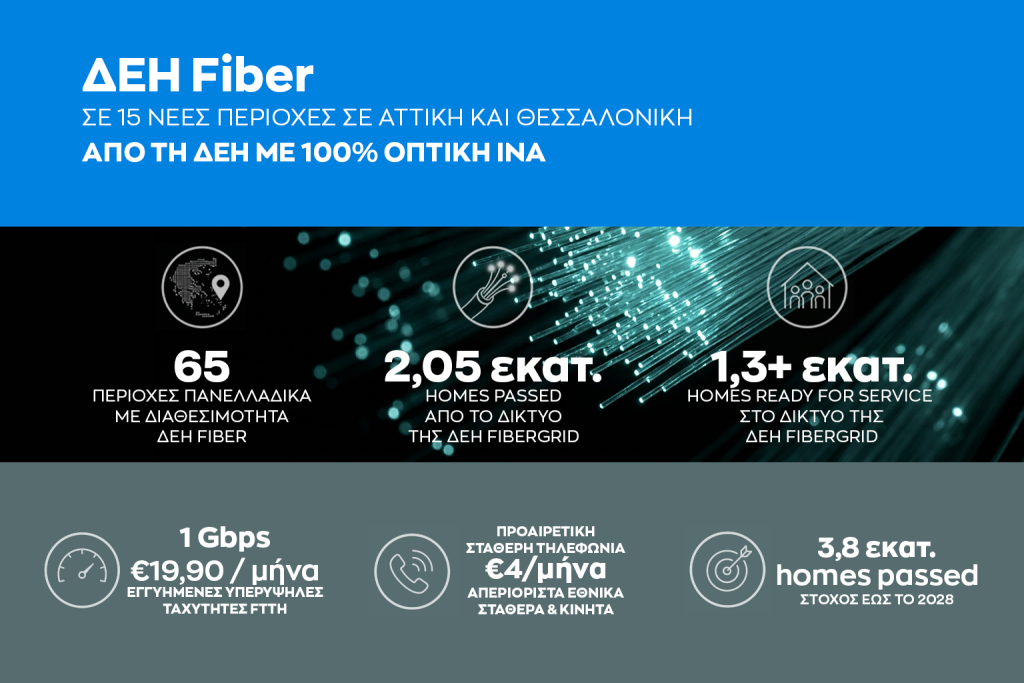 ΔΕΗ Fiber
ΣΕ 15 ΝΕΕΣ ΠΕΡΙΟΧΕΣ ΣΕ ΑΤΤΙΚΗ ΚΑΙ ΘΕΣΣΑΛΟΝΙΚΗ
ΑΠΟ ΤΗ ΔΕΗ ΜΕ 100% ΟΠΤΙΚΗ ΙΝΑ

65
ΠΕΡΙΟΧΕΣ ΠΑΝΕΛΛΑΔΙΚΑ ΜΕ ΔΙΑΘΕΣΙΜΟΤΗΤΑ ΔΕΗ FIBER

2,05 εκατ.
HOMES PASSED ΑΠΟ ΤΟ ΔΙΚΤΥΟ ΤΗΣ ΔΕΗ FIBERGRID

1,3+ εκατ.
HOMES READY FOR SERVICE ΣΤΟ ΔΙΚΤΥΟ ΤΗΣ ΔΕΗ FIBERGRID

1 Gbps
€19,90 / μήνα
ΕΓΓΥΗΜΕΝΕΣ ΥΠΕΡΥΨΗΛΕΣ ΤΑΧΥΤΗΤΕΣ FTTH

ΠΡΟΑΙΡΕΤΙΚΗ ΣΤΑΘΕΡΗ ΤΗΛΕΦΩΝΙΑ
€4/μήνα
ΑΠΕΡΙΟΡΙΣΤΑ ΕΘΝΙΚΑ ΣΤΑΘΕΡΑ & ΚΙΝΗΤΑ

3,8 εκατ.
homes passed
ΣΤΟΧΟΣ ΕΩΣ ΤΟ 2028